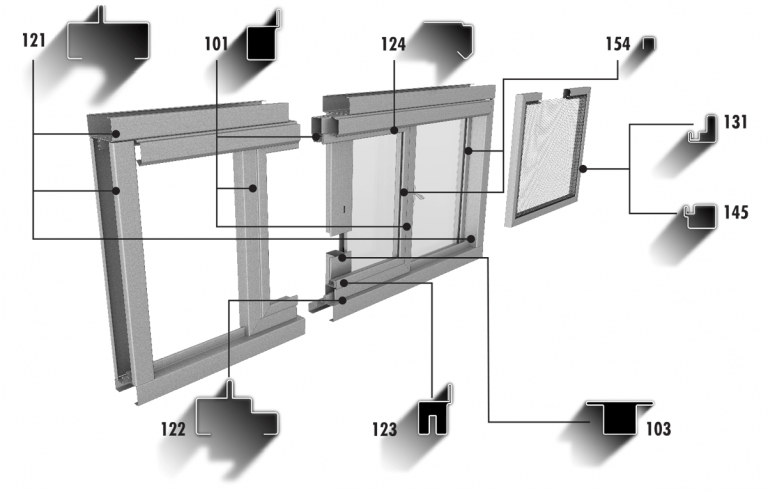 121
101
124
154
131
145
122
123
103